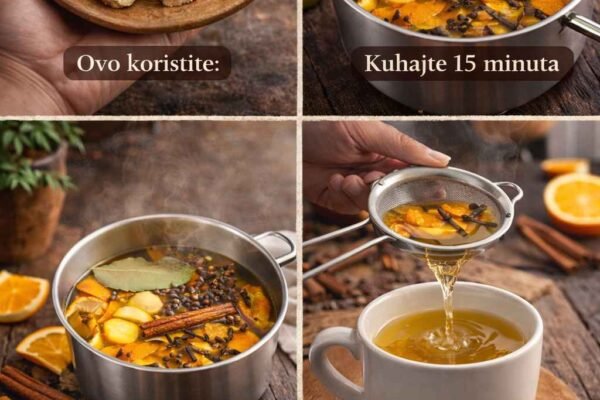 Ovo koristite:

Kuhajte 15 minuta